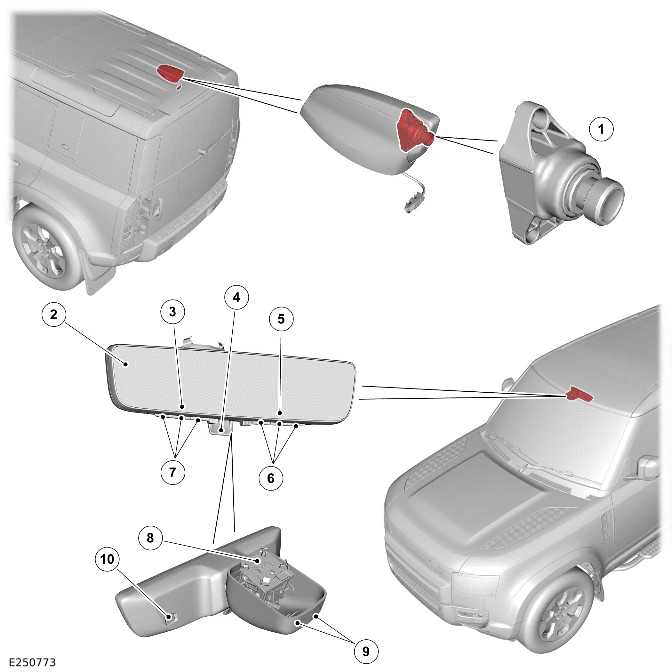 1
2
3
4
5
7
6
8
10
9
E250773